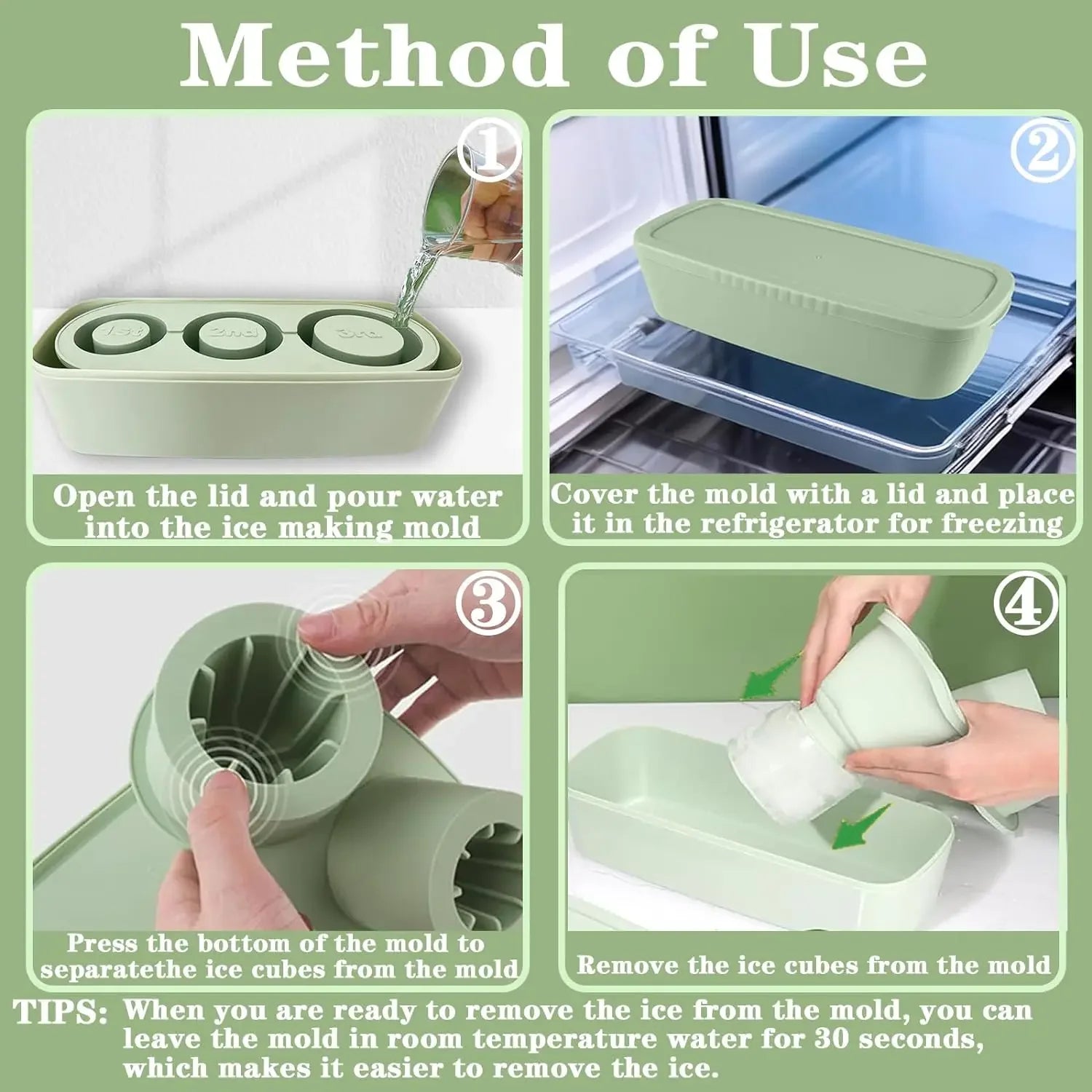 Method of Use

①

1st 2nd 3rd

Open the lid and pour water into the ice making mold

②

Cover the mold with a lid and place it in the refrigerator for freezing

③

Press the bottom of the mold to separatethe ice cubes from the mold

④

Remove the ice cubes from the mold

TIPS: When you are ready to remove the ice from the mold, you can leave the mold in room temperature water for 30 seconds, which makes it easier to remove the ice.