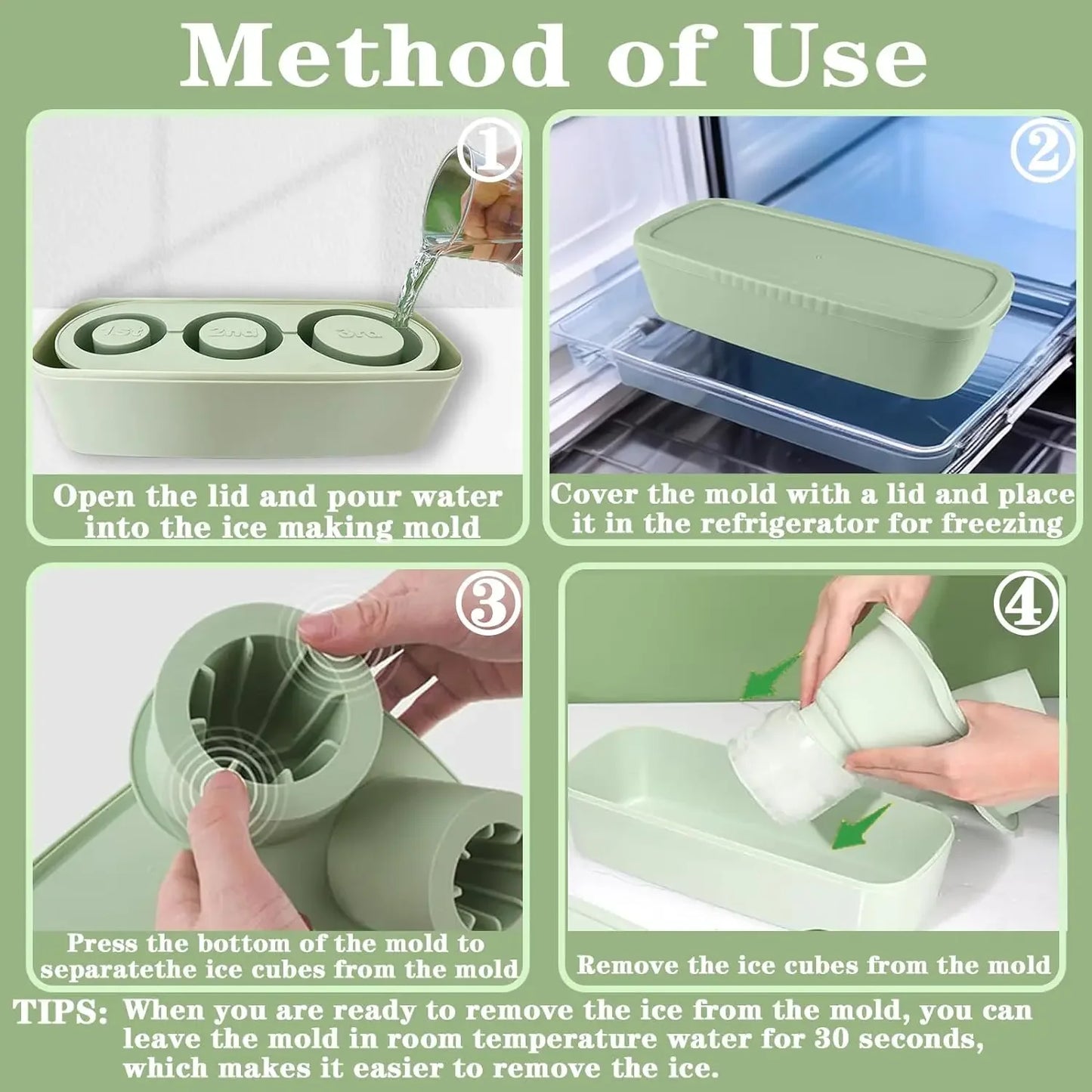 Method of Use

①

1st 2nd 3rd

Open the lid and pour water into the ice making mold

②

Cover the mold with a lid and place it in the refrigerator for freezing

③

Press the bottom of the mold to separatethe ice cubes from the mold

④

Remove the ice cubes from the mold

TIPS: When you are ready to remove the ice from the mold, you can leave the mold in room temperature water for 30 seconds, which makes it easier to remove the ice.